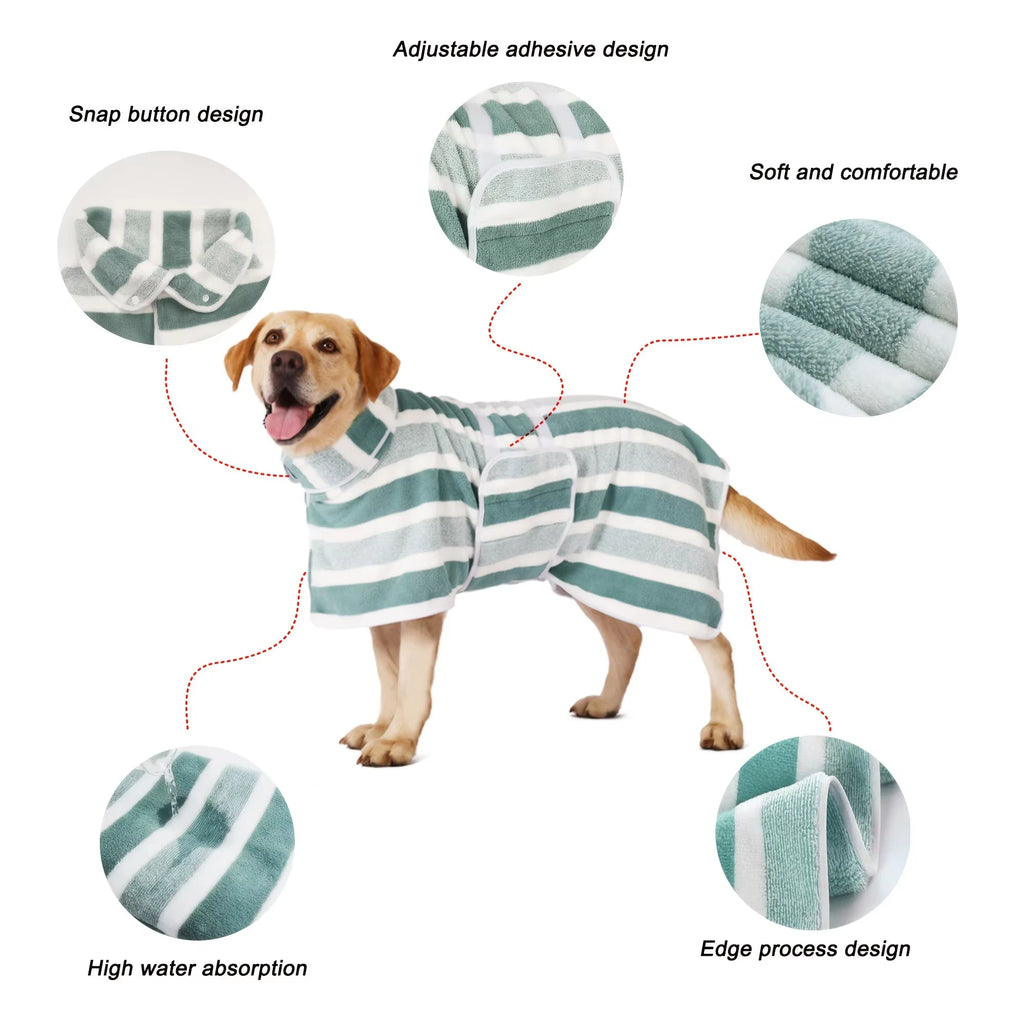 Adjustable adhesive design

Snap button design

Soft and comfortable

High water absorption

Edge process design